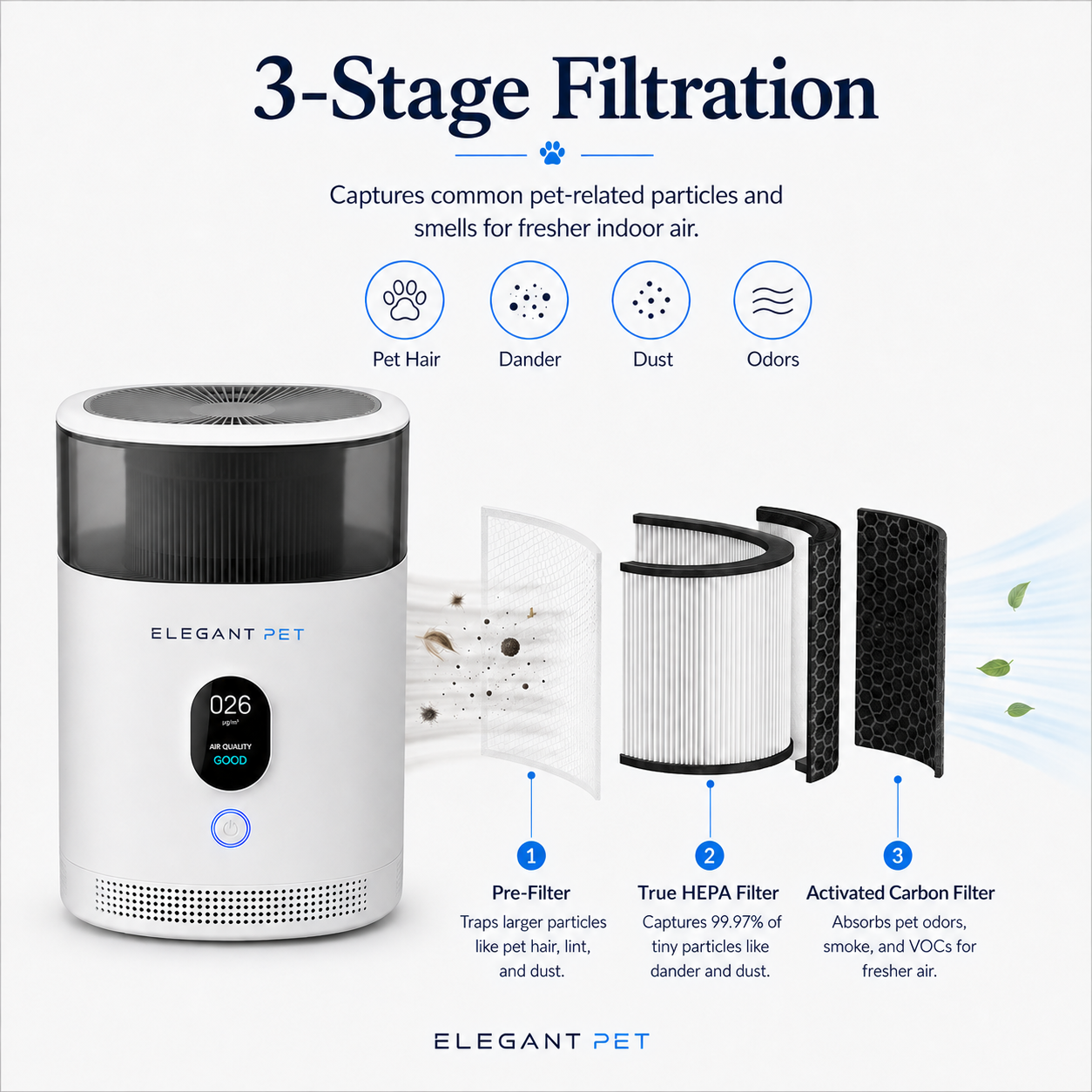 3-Stage Filtration

Captures common pet-related particles and smells for fresher indoor air.

Pet Hair
Dander
Dust
Odors

ELEGANT PET

026
μg/m³
AIR QUALITY
GOOD

1
Pre-Filter
Traps larger particles like pet hair, lint, and dust.

2
True HEPA Filter
Captures 99.97% of tiny particles like dander and dust.

3
Activated Carbon Filter
Absorbs pet odors, smoke, and VOCs for fresher air.

ELEGANT PET