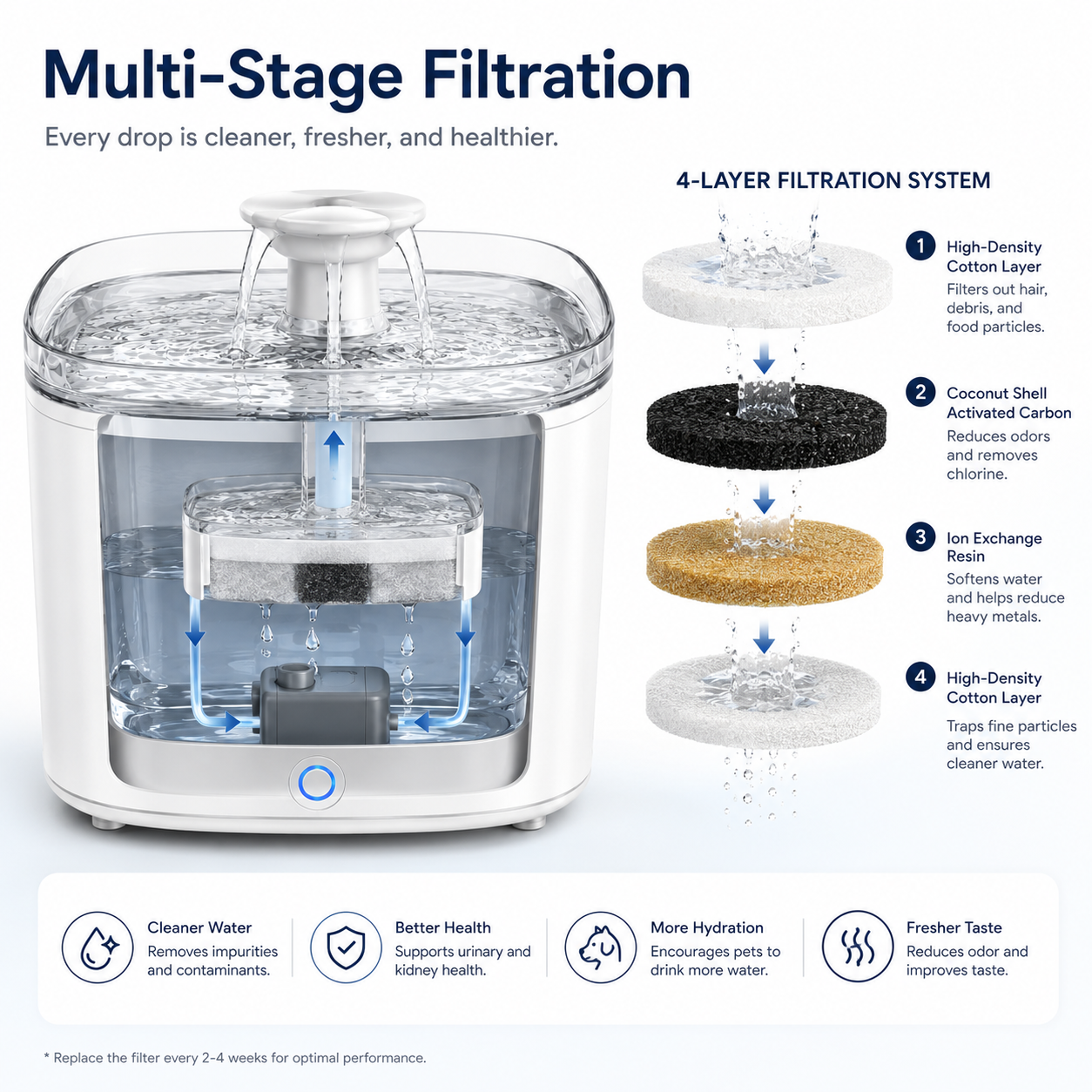 Multi-Stage Filtration

Every drop is cleaner, fresher, and healthier.

4-LAYER FILTRATION SYSTEM

1 High-Density Cotton Layer
Filters out hair, debris, and food particles.

2 Coconut Shell Activated Carbon
Reduces odors and removes chlorine.

3 Ion Exchange Resin
Softens water and helps reduce heavy metals.

4 High-Density Cotton Layer
Traps fine particles and ensures cleaner water.

Cleaner Water
Removes impurities and contaminants.

Better Health
Supports urinary and kidney health.

More Hydration
Encourages pets to drink more water.

Fresher Taste
Reduces odor and improves taste.

* Replace the filter every 2-4 weeks for optimal performance.